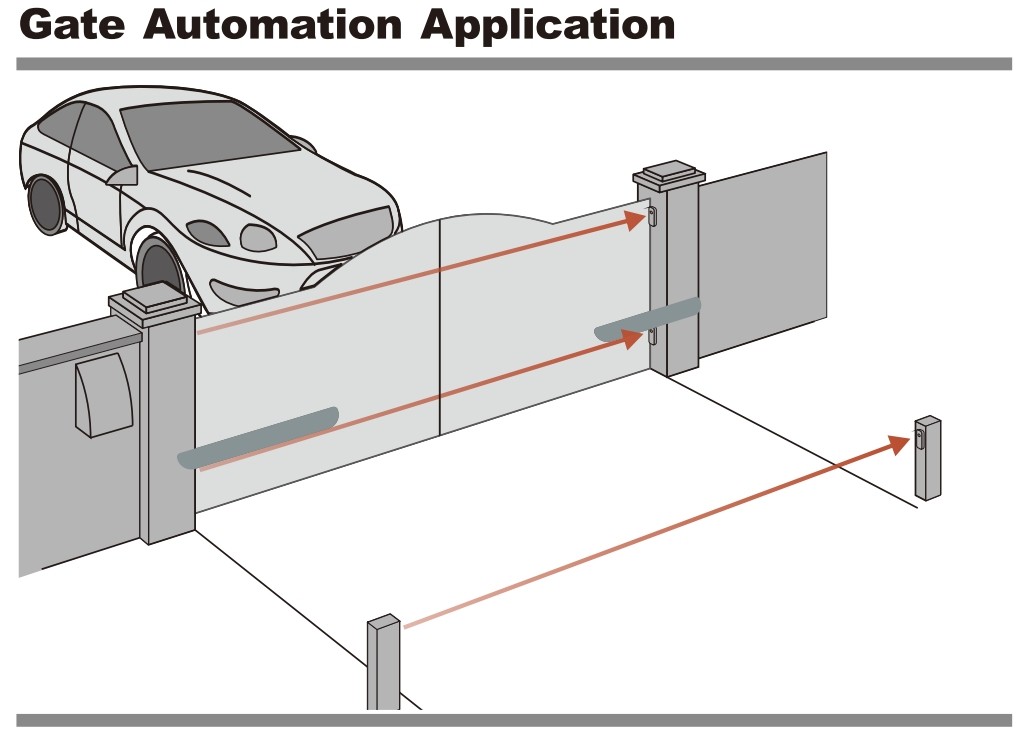 Gate Automation Application